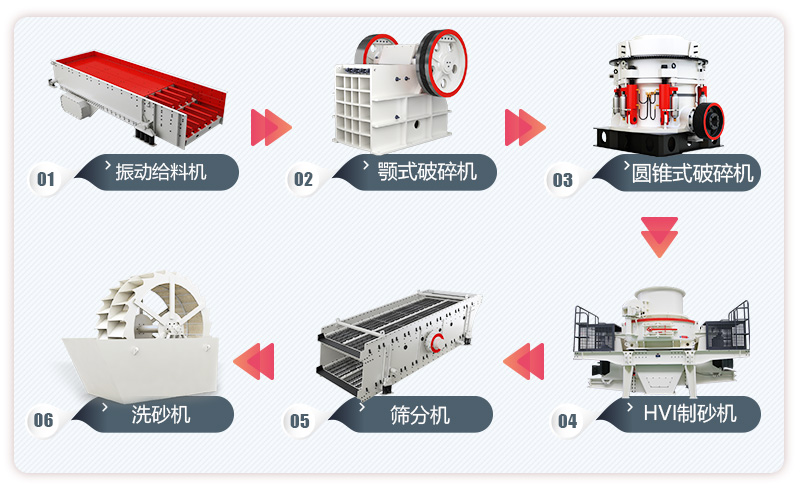 01 振动给料机

02 颚式破碎机

03 圆锥式破碎机

04 HVI制砂机

05 筛分机

06 洗砂机