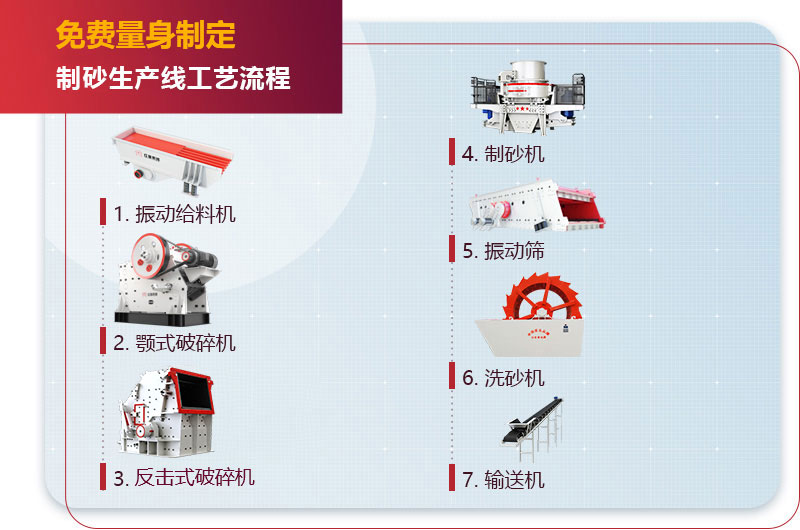 免费量身制定
制砂生产线工艺流程

1. 振动给料机

2. 颚式破碎机

3. 反击式破碎机

4. 制砂机

5. 振动筛

6. 洗砂机

7. 输送机