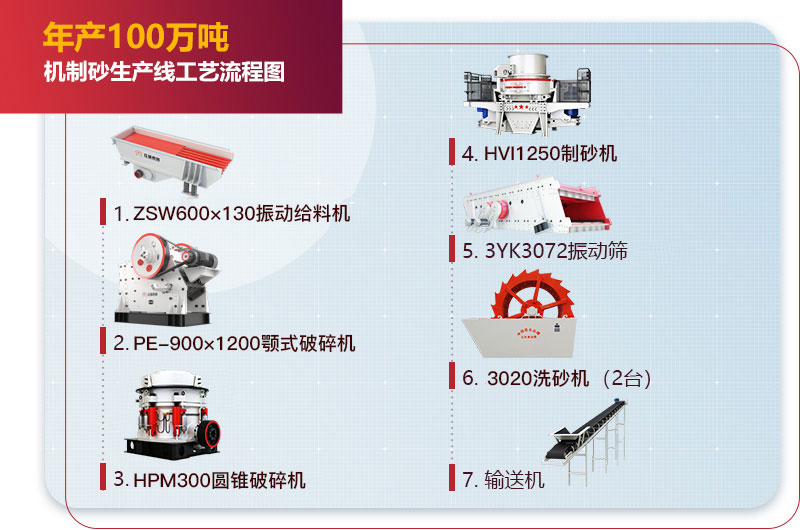 年产100万吨
机制砂生产线工艺流程图

1. ZSW600×130振动给料机

2. PE-900×1200颚式破碎机

3. HPM300圆锥破碎机

4. HVI1250制砂机

5. 3YK3072振动筛

6. 3020洗砂机（2台）

7. 输送机